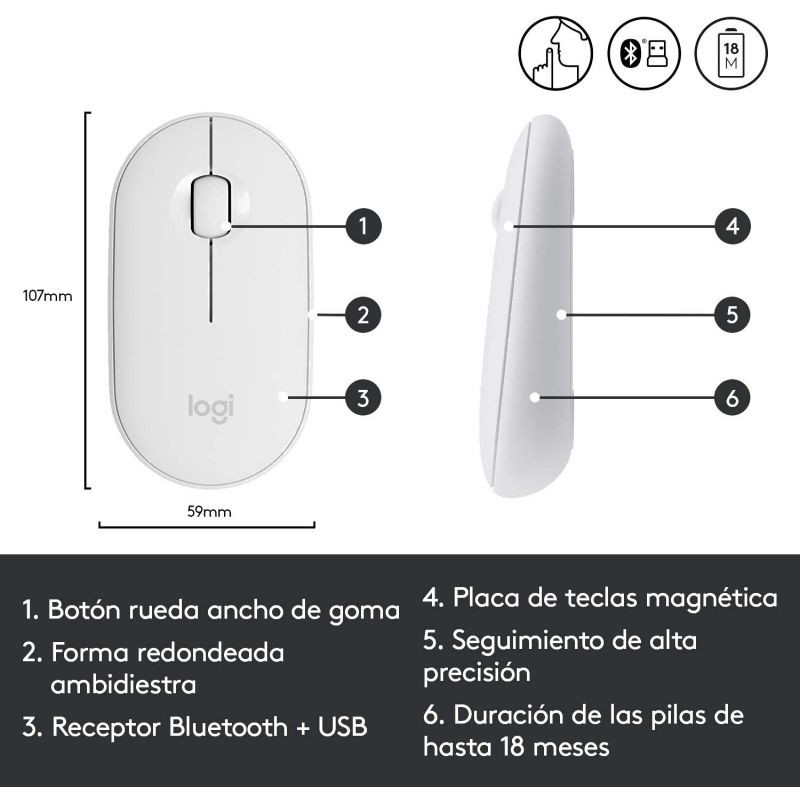 18
M

107mm

logi

59mm

1

2

3

4

5

6

1. Botón rueda ancho de goma

2. Forma redondeada ambidiestra

3. Receptor Bluetooth + USB

4. Placa de teclas magnética

5. Seguimiento de alta precisión

6. Duración de las pilas de hasta 18 meses